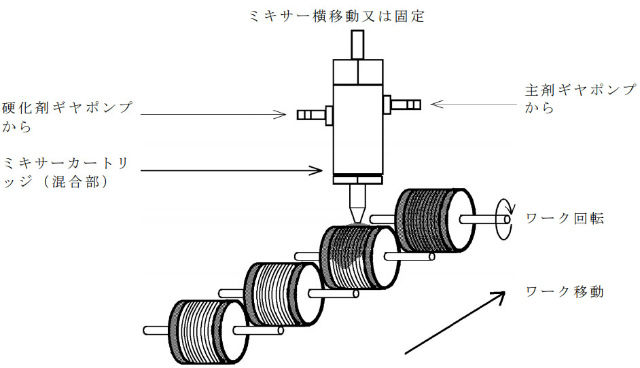 ミキサー横移動又は固定

硬化剤ギヤポンプから

主剤ギヤポンプから

ミキサーカートリッジ（混合部）

ワーク回転

ワーク移動