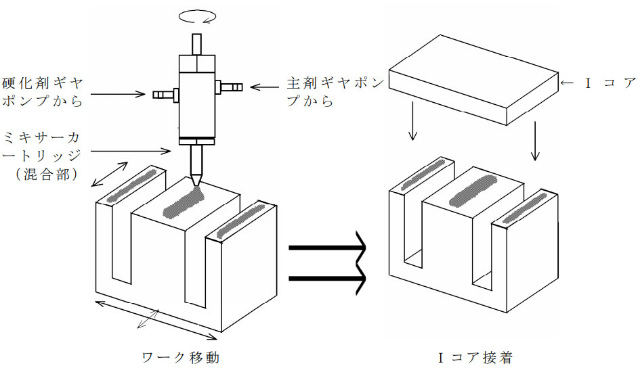 硬化剤ギヤポンプから

ミキサーカートリッジ（混合部）

主剤ギヤポンプから

Ｉコア

ワーク移動

Ｉコア接着